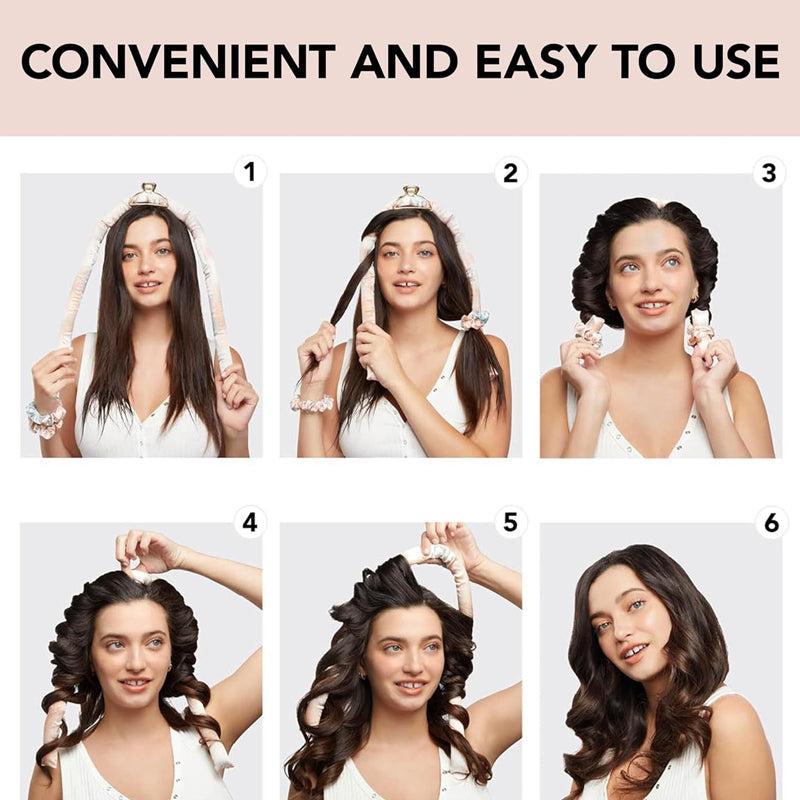 CONVENIENT AND EASY TO USE

1

2

3

4

5

6