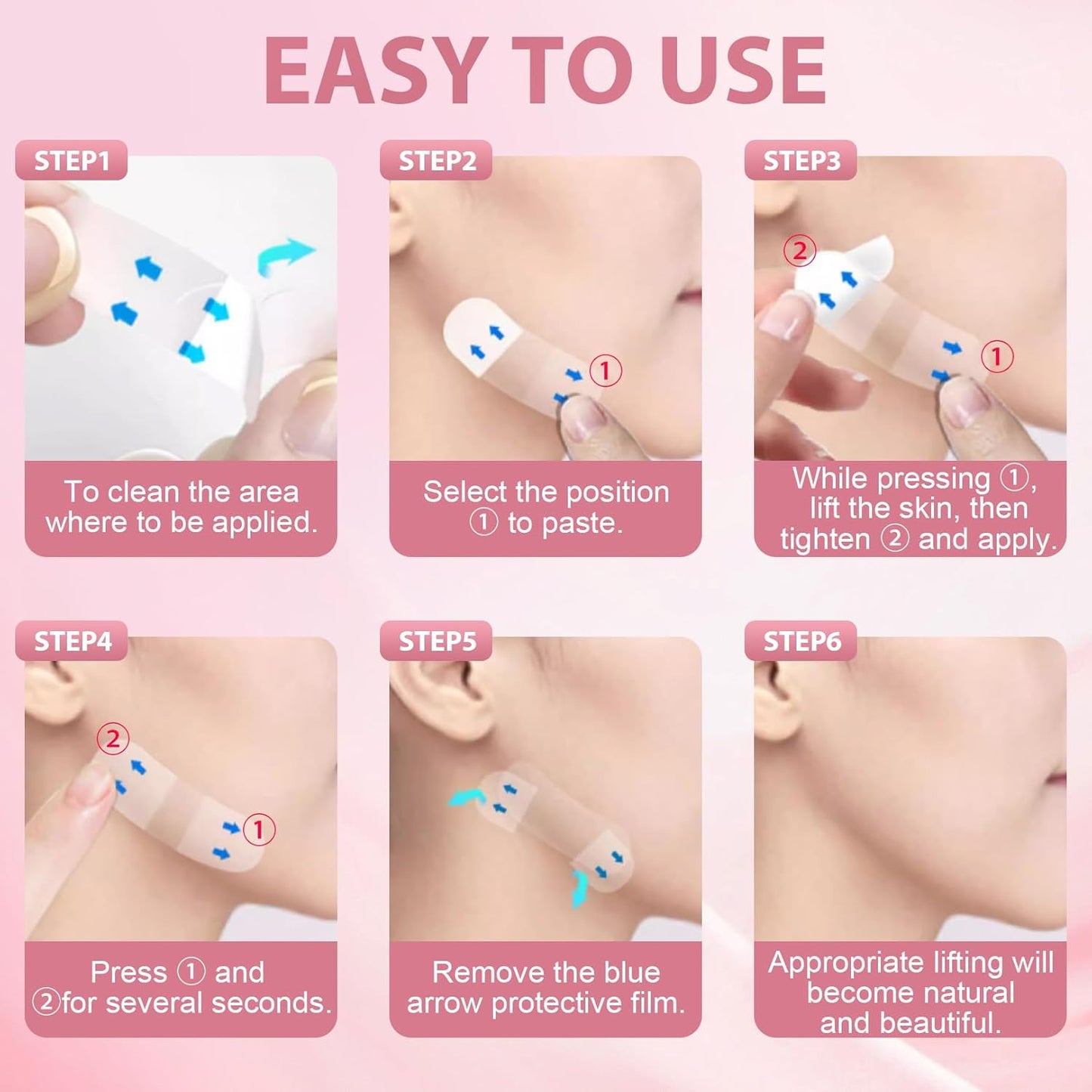 EASY TO USE

STEP1

To clean the area where to be applied.

STEP2

1

Select the position ① to paste.

STEP3

2

1

While pressing ①, lift the skin, then tighten ② and apply.

STEP4

2

1

Press ① and ②for several seconds.

STEP5

Remove the blue arrow protective film.

STEP6

Appropriate lifting will become natural and beautiful.