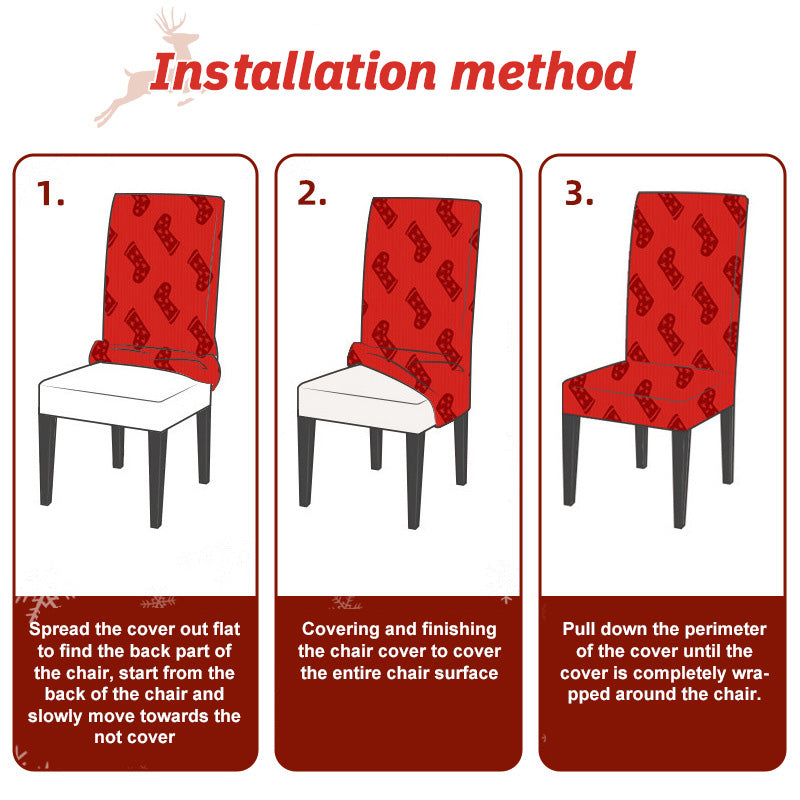 Installation method

1.

Spread the cover out flat to find the back part of the chair, start from the back of the chair and slowly move towards the not cover

2.

Covering and finishing the chair cover to cover the entire chair surface

3.

Pull down the perimeter of the cover until the cover is completely wrapped around the chair.