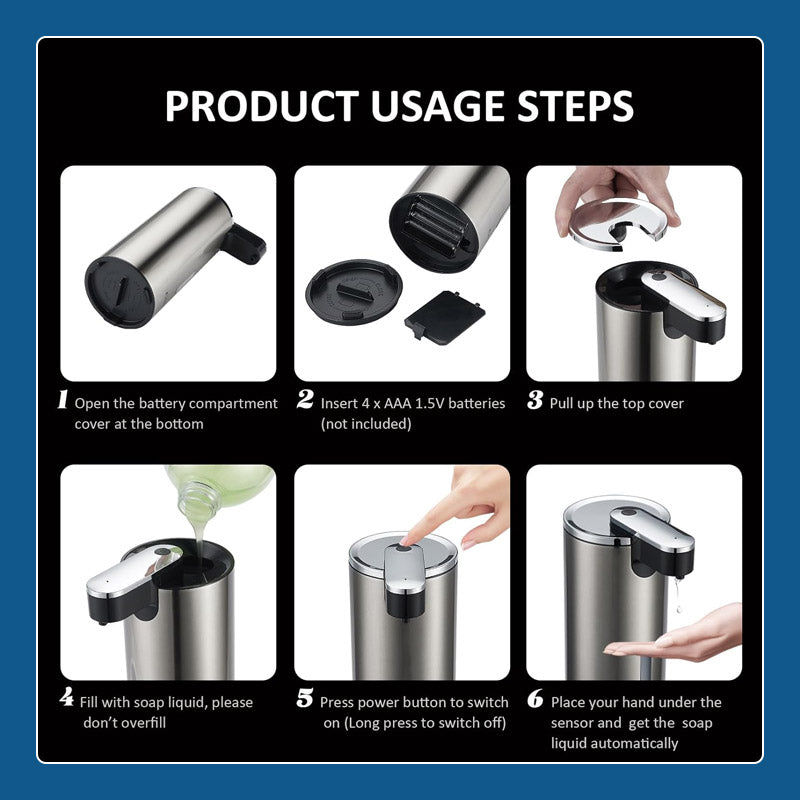 PRODUCT USAGE STEPS

1 Open the battery compartment cover at the bottom

2 Insert 4 x AAA 1.5V batteries (not included)

3 Pull up the top cover

4 Fill with soap liquid, please don't overfill

5 Press power button to switch on (Long press to switch off)

6 Place your hand under the sensor and get the soap liquid automatically