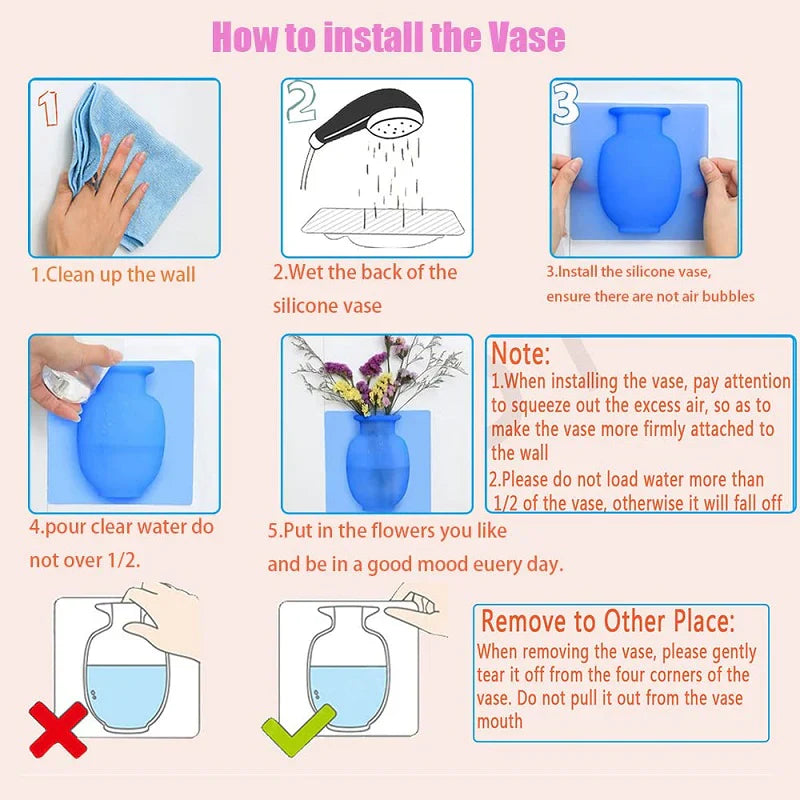 How to install the Vase

1

1.Clean up the wall

2

2.Wet the back of the silicone vase

3

3.Install the silicone vase, ensure there are not air bubbles

4.pour clear water do not over 1/2.

5.Put in the flowers you like and be in a good mood euery day.

Note:
1.When installing the vase, pay attention to squeeze out the excess air, so as to make the vase more firmly attached to the wall
2.Please do not load water more than 1/2 of the vase, otherwise it will fall off

Remove to Other Place:
When removing the vase, please gently tear it off from the four corners of the vase. Do not pull it out from the vase mouth