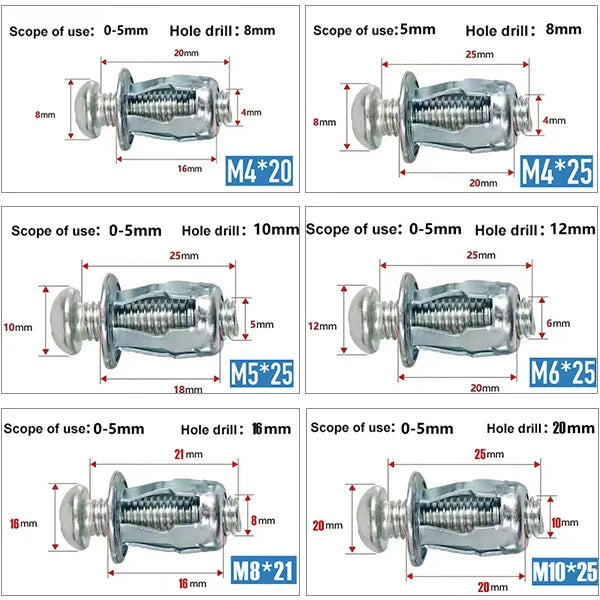 Scope of use: 0-5mm Hole drill: 8mm
20mm
8mm
4mm
16mm
M4*20

Scope of use: 5mm Hole drill: 8mm
25mm
8mm
4mm
20mm
M4*25

Scope of use: 0-5mm Hole drill: 10mm
25mm
10mm
5mm
18mm
M5*25

Scope of use: 0-5mm Hole drill: 12mm
25mm
12mm
6mm
20mm
M6*25

Scope of use: 0-5mm Hole drill: 16mm
21mm
16mm
8mm
16mm
M8*21

Scope of use: 0-5mm Hole drill: 20mm
25mm
20mm
10mm
20mm
M10*25