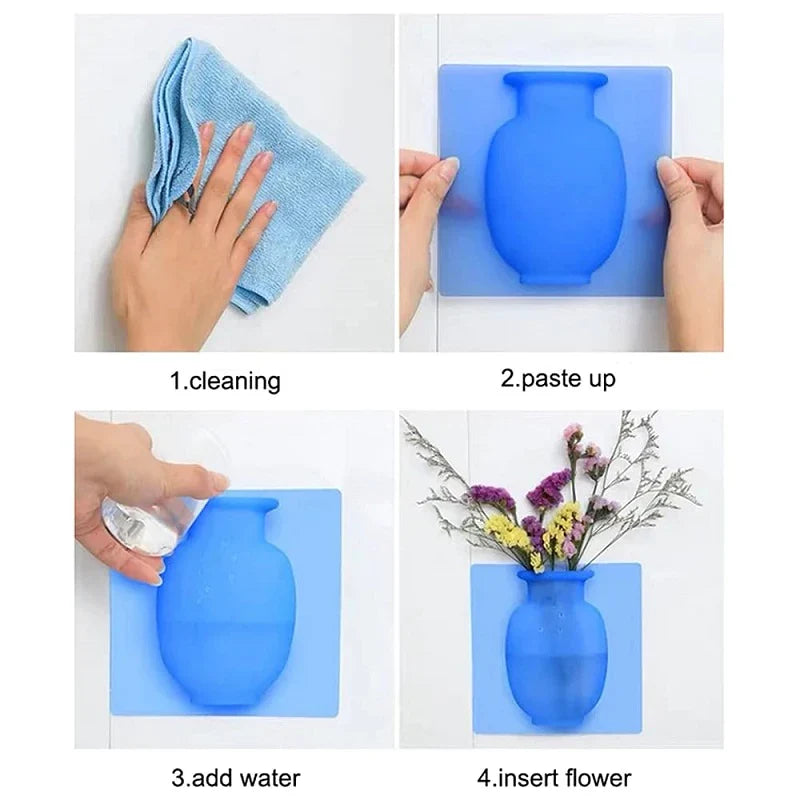 1.cleaning

2.paste up

3.add water

4.insert flower