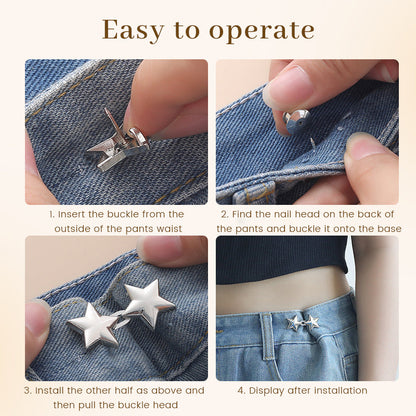 Easy to operate

1. Insert the buckle from the outside of the pants waist

2. Find the nail head on the back of the pants and buckle it onto the base

3. Install the other half as above and then pull the buckle head

4. Display after installation