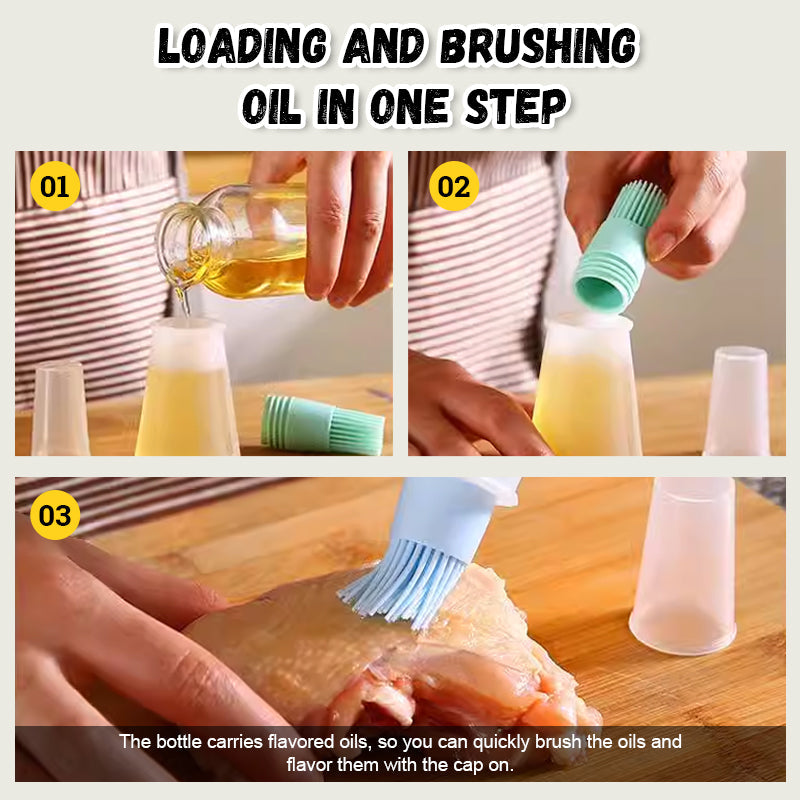 LOADING AND BRUSHING OIL IN ONE STEP

01

02

03

The bottle carries flavored oils, so you can quickly brush the oils and flavor them with the cap on.