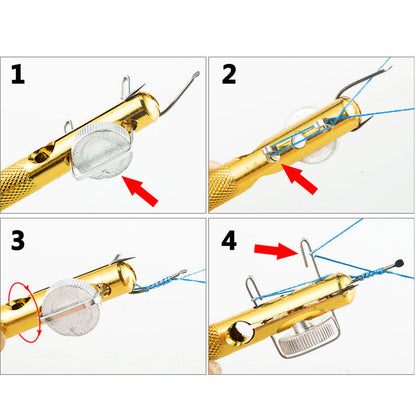 1

2

3

4