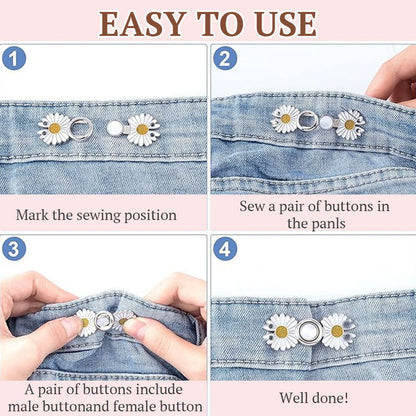 EASY TO USE

1

Mark the sewing position

2

Sew a pair of buttons in the panls

3

A pair of buttons include male buttonand female button

4

Well done!