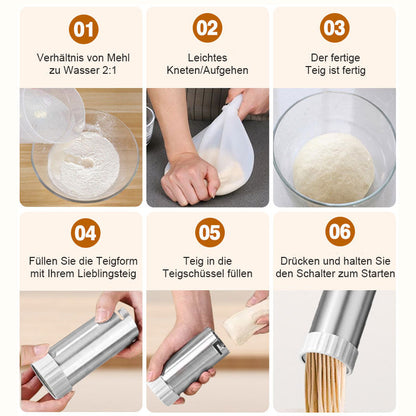 01
Verhältnis von Mehl zu Wasser 2:1

02
Leichtes Kneten/Aufgehen

03
Der fertige Teig ist fertig

04
Füllen Sie die Teigform mit Ihrem Lieblingsteig

05
Teig in die Teigschüssel füllen

06
Drücken und halten Sie den Schalter zum Starten