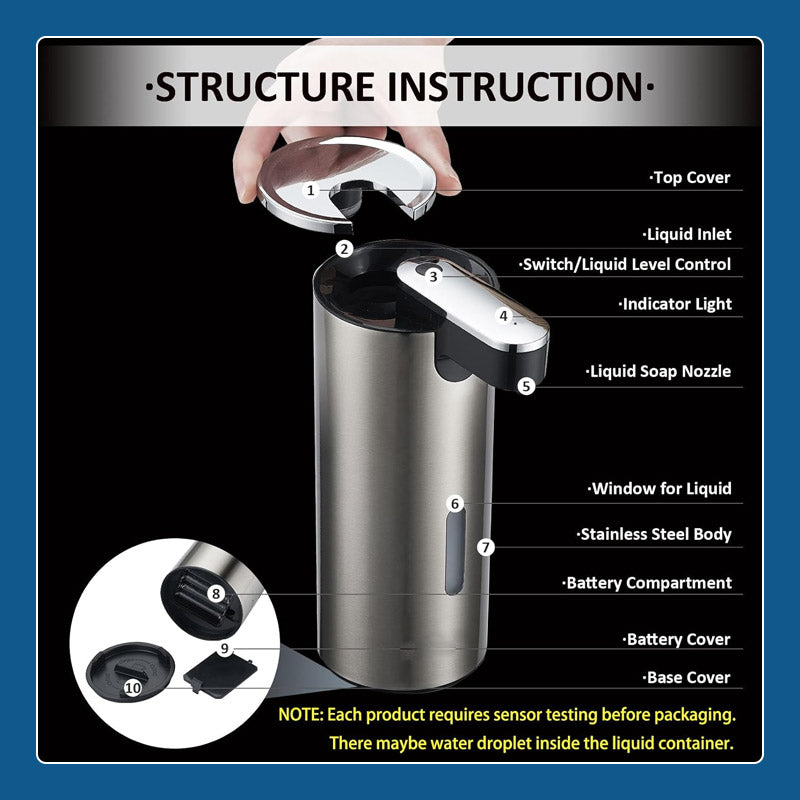 ·STRUCTURE INSTRUCTION·

1 ·Top Cover
2 ·Liquid Inlet
3 ·Switch/Liquid Level Control
4 ·Indicator Light
5 ·Liquid Soap Nozzle
6 ·Window for Liquid
7 ·Stainless Steel Body
8 ·Battery Compartment
9 ·Battery Cover
10 ·Base Cover

NOTE: Each product requires sensor testing before packaging. There maybe water droplet inside the liquid container.