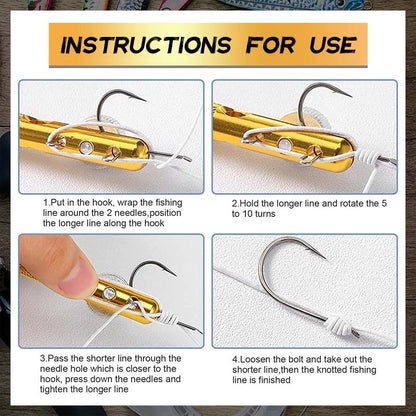 INSTRUCTIONS FOR USE

1.Put in the hook, wrap the fishing line around the 2 needles,position the longer line along the hook

2.Hold the longer line and rotate the 5 to 10 turns

3.Pass the shorter line through the needle hole which is closer to the hook, press down the needles and tighten the longer line

4.Loosen the bolt and take out the shorter line,then the knotted fishing line is finished