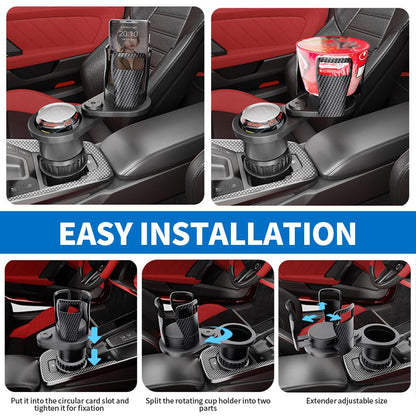 20:10

EASY INSTALLATION

Put it into the circular card slot and tighten it for fixation

Split the rotating cup holder into two parts

Extender adjustable size