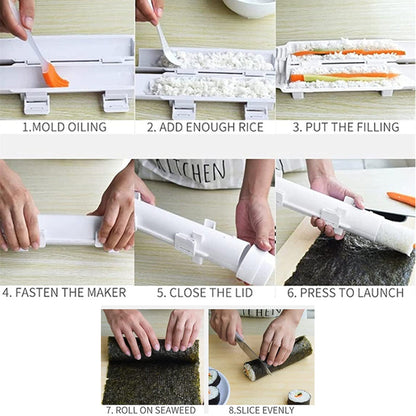 1.MOLD OILING

2. ADD ENOUGH RICE

3. PUT THE FILLING

KITCHEN

4. FASTEN THE MAKER

5. CLOSE THE LID

6. PRESS TO LAUNCH

7. ROLL ON SEAWEED

8.SLICE EVENLY