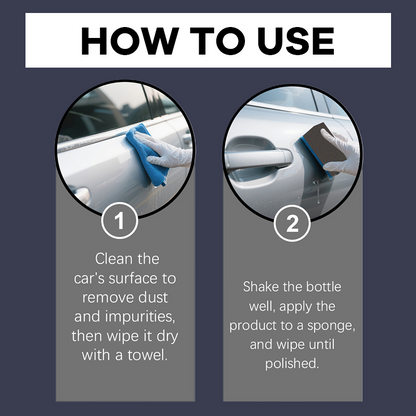 HOW TO USE

1

Clean the car's surface to remove dust and impurities, then wipe it dry with a towel.

2

Shake the bottle well, apply the product to a sponge, and wipe until polished.