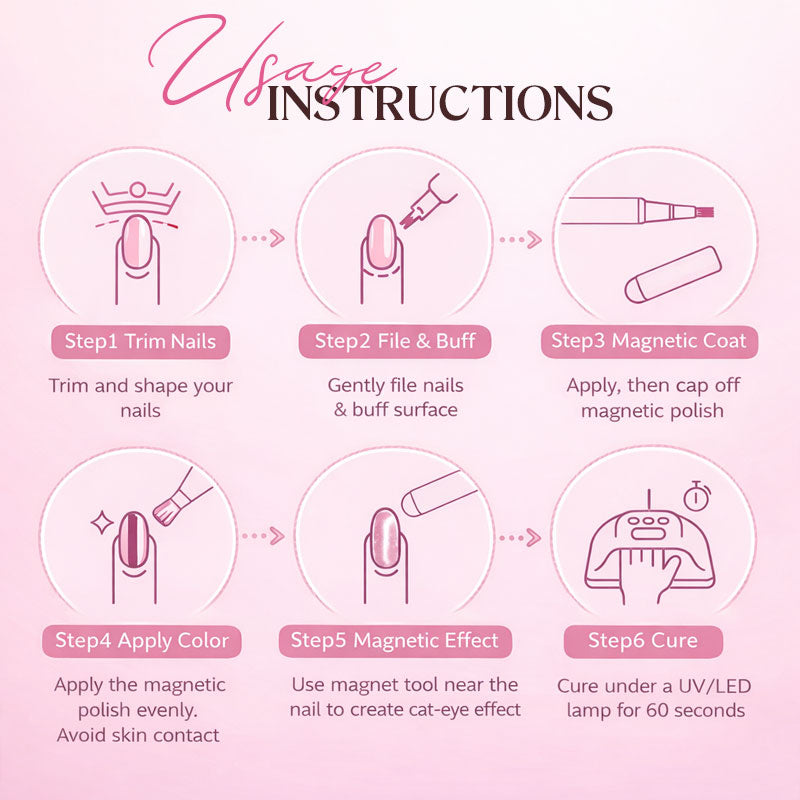 Usage
INSTRUCTIONS

Step1 Trim Nails

Trim and shape your nails

Step2 File & Buff

Gently file nails & buff surface

Step3 Magnetic Coat

Apply, then cap off magnetic polish

Step4 Apply Color

Apply the magnetic polish evenly. Avoid skin contact

Step5 Magnetic Effect

Use magnet tool near the nail to create cat-eye effect

Step6 Cure

Cure under a UV/LED lamp for 60 seconds