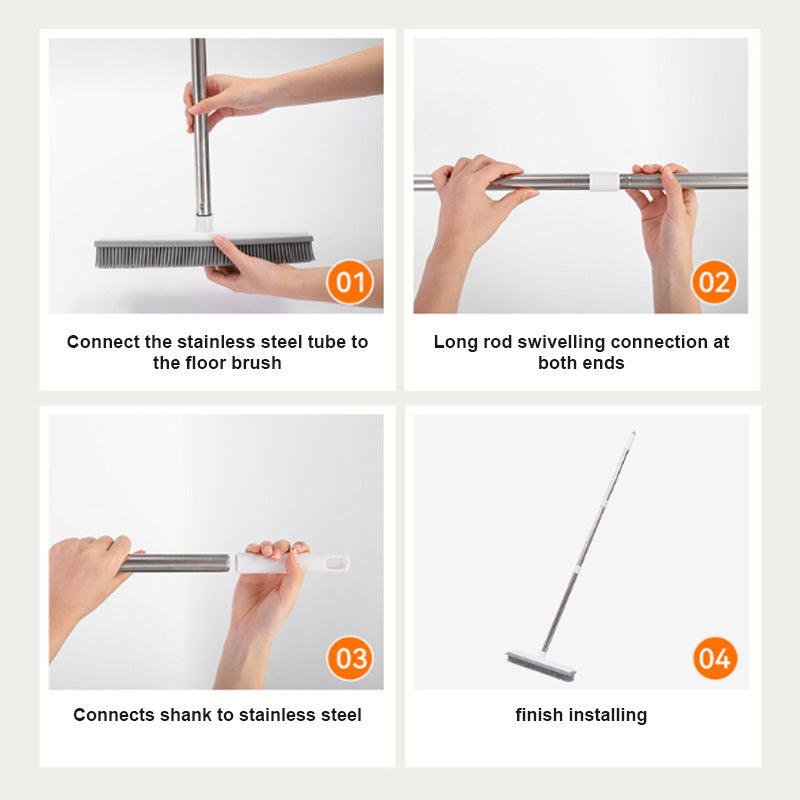 01

Connect the stainless steel tube to the floor brush

02

Long rod swivelling connection at both ends

03

Connects shank to stainless steel

04

finish installing