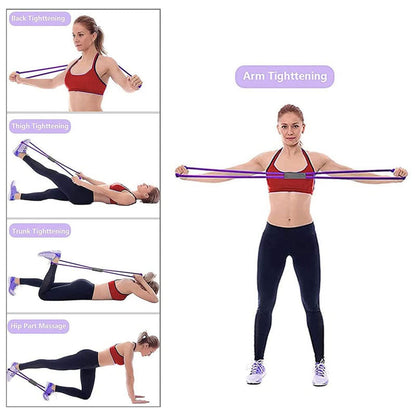 Back Tighttening

Thigh Tighttening

Trunk Tighttening

Hip Part Massage

Arm Tighttening