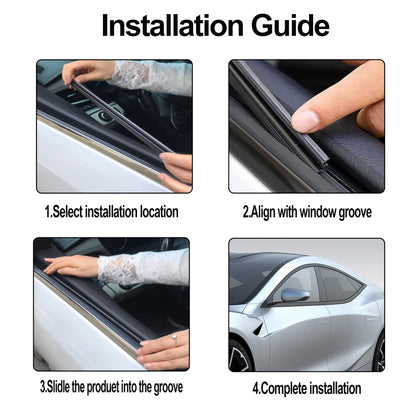 Installation Guide

1.Select installation location

2.Align with window groove

3.Slidle the produet into the groove

4.Complete installation