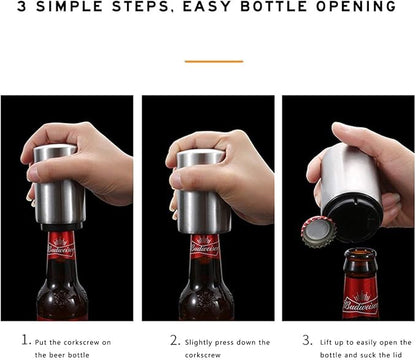 3 SIMPLE STEPS, EASY BOTTLE OPENING

Budweiser

Budweiser

Budweiser

1. Put the corkscrew on the beer bottle

2. Slightly press down the corkscrew

3. Lift up to easily open the bottle and suck the lid