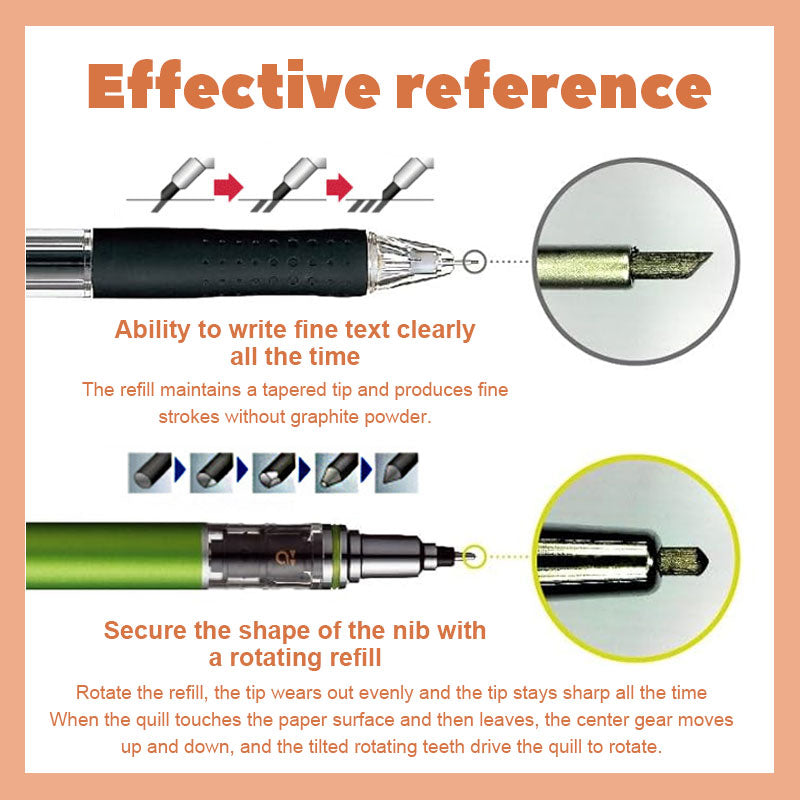 Effective reference

Ability to write fine text clearly all the time

The refill maintains a tapered tip and produces fine strokes without graphite powder.

Secure the shape of the nib with a rotating refill

Rotate the refill, the tip wears out evenly and the tip stays sharp all the time
When the quill touches the paper surface and then leaves, the center gear moves up and down, and the tilted rotating teeth drive the quill to rotate.