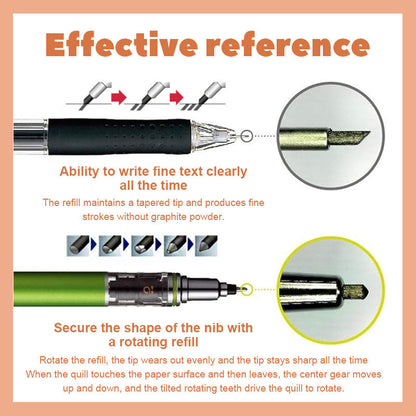 Effective reference

Ability to write fine text clearly all the time

The refill maintains a tapered tip and produces fine strokes without graphite powder.

Secure the shape of the nib with a rotating refill

Rotate the refill, the tip wears out evenly and the tip stays sharp all the time
When the quill touches the paper surface and then leaves, the center gear moves up and down, and the tilted rotating teeth drive the quill to rotate.