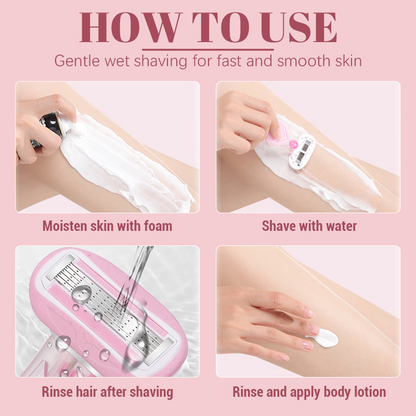 HOW TO USE

Gentle wet shaving for fast and smooth skin

Moisten skin with foam

Shave with water

Rinse hair after shaving

Rinse and apply body lotion