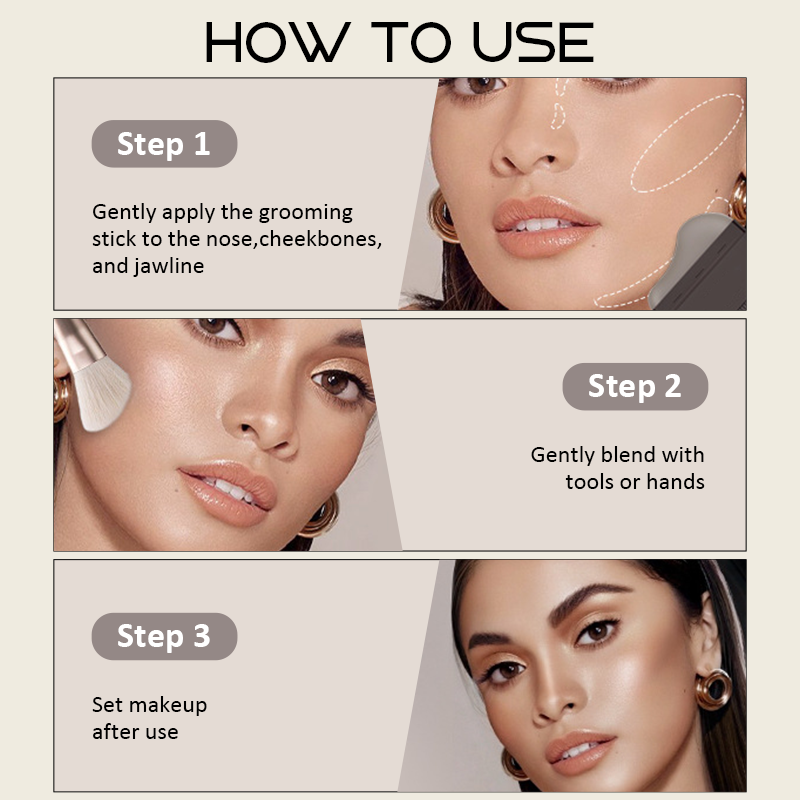 HOW TO USE

Step 1

Gently apply the grooming stick to the nose,cheekbones, and jawline

Step 2

Gently blend with tools or hands

Step 3

Set makeup after use