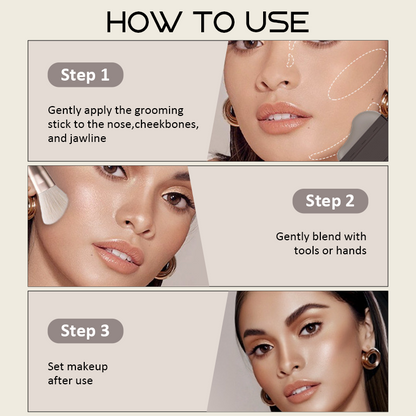 HOW TO USE

Step 1

Gently apply the grooming stick to the nose,cheekbones, and jawline

Step 2

Gently blend with tools or hands

Step 3

Set makeup after use