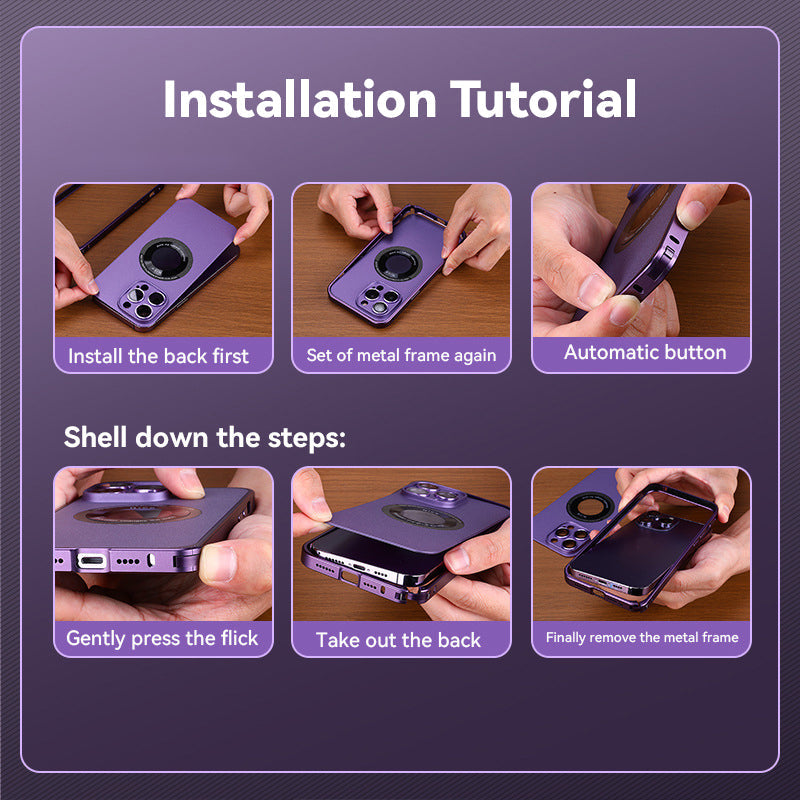 Installation Tutorial

Install the back first

Set of metal frame again

Automatic button

Shell down the steps:

Gently press the flick

Take out the back

Finally remove the metal frame