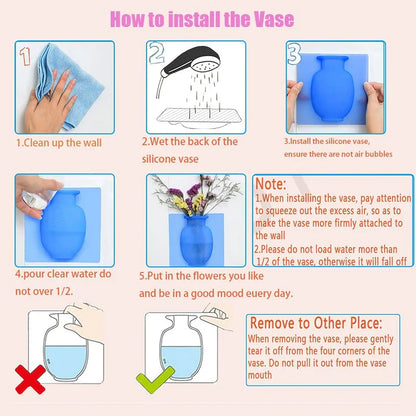 How to install the Vase

1

1.Clean up the wall

2

2.Wet the back of the silicone vase

3

3.Install the silicone vase, ensure there are not air bubbles

4.pour clear water do not over 1/2.

5.Put in the flowers you like and be in a good mood euery day.

Note:
1.When installing the vase, pay attention to squeeze out the excess air, so as to make the vase more firmly attached to the wall
2.Please do not load water more than 1/2 of the vase, otherwise it will fall off

Remove to Other Place:
When removing the vase, please gently tear it off from the four corners of the vase. Do not pull it out from the vase mouth