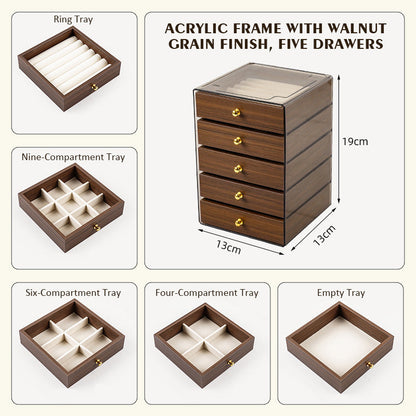 Ring Tray

ACRYLIC FRAME WITH WALNUT GRAIN FINISH, FIVE DRAWERS

19cm

13cm

13cm

Nine-Compartment Tray

Six-Compartment Tray

Four-Compartment Tray

Empty Tray