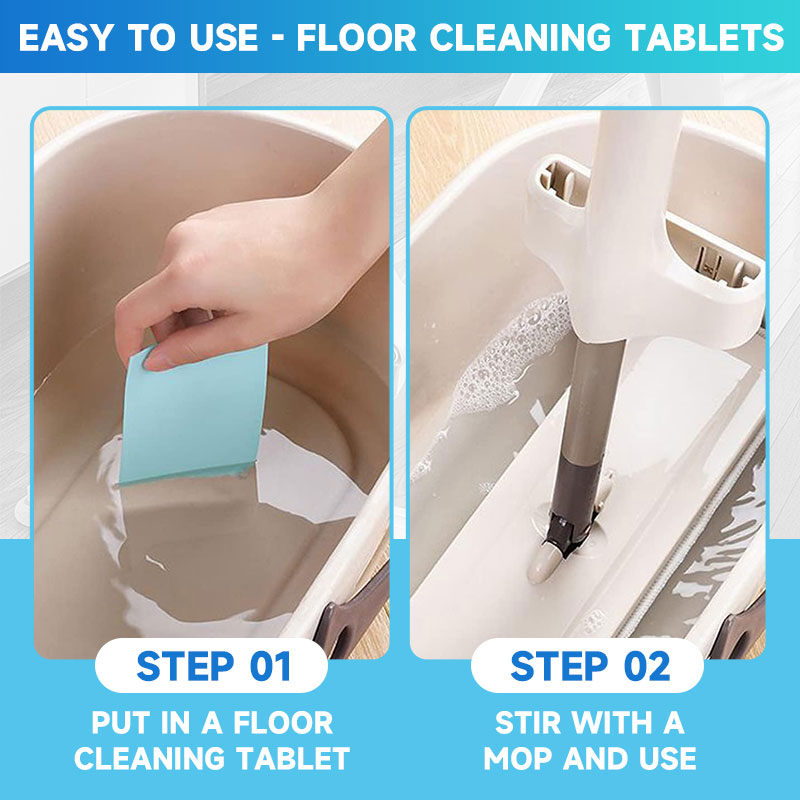 EASY TO USE - FLOOR CLEANING TABLETS

STEP 01

PUT IN A FLOOR CLEANING TABLET

STEP 02

STIR WITH A MOP AND USE