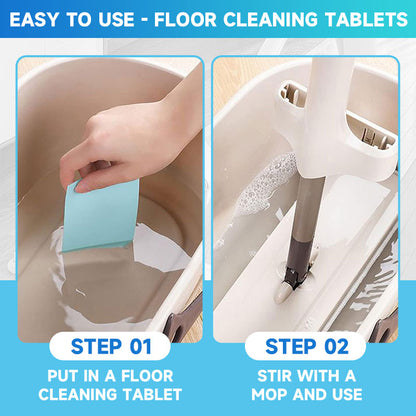 EASY TO USE - FLOOR CLEANING TABLETS

STEP 01

PUT IN A FLOOR CLEANING TABLET

STEP 02

STIR WITH A MOP AND USE